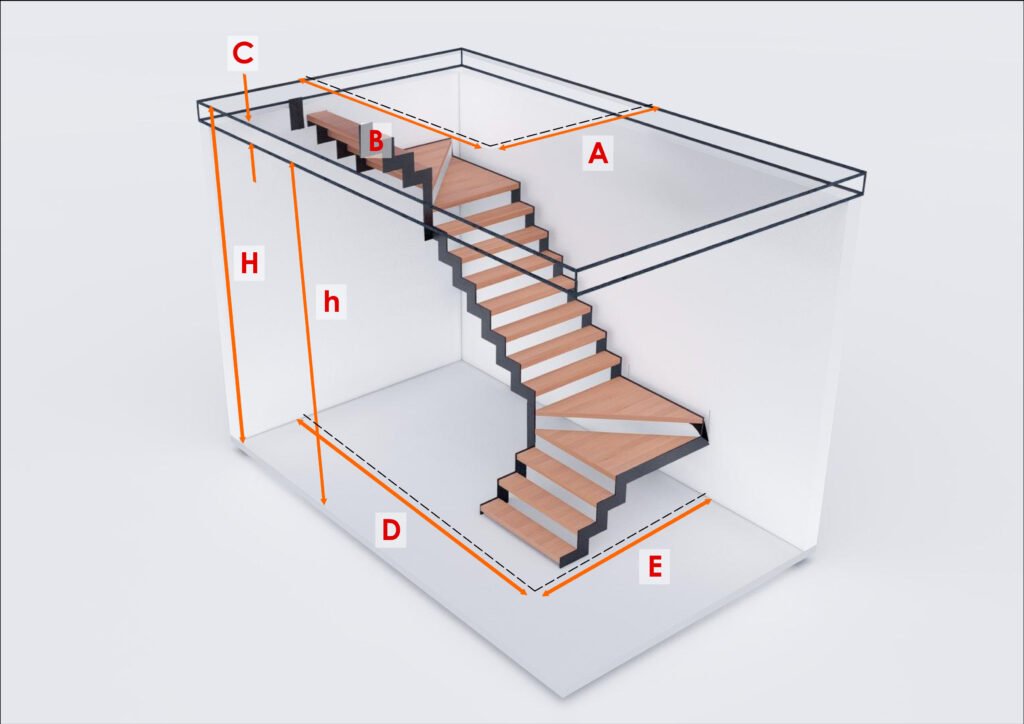 C
B
A
H
h
D
E